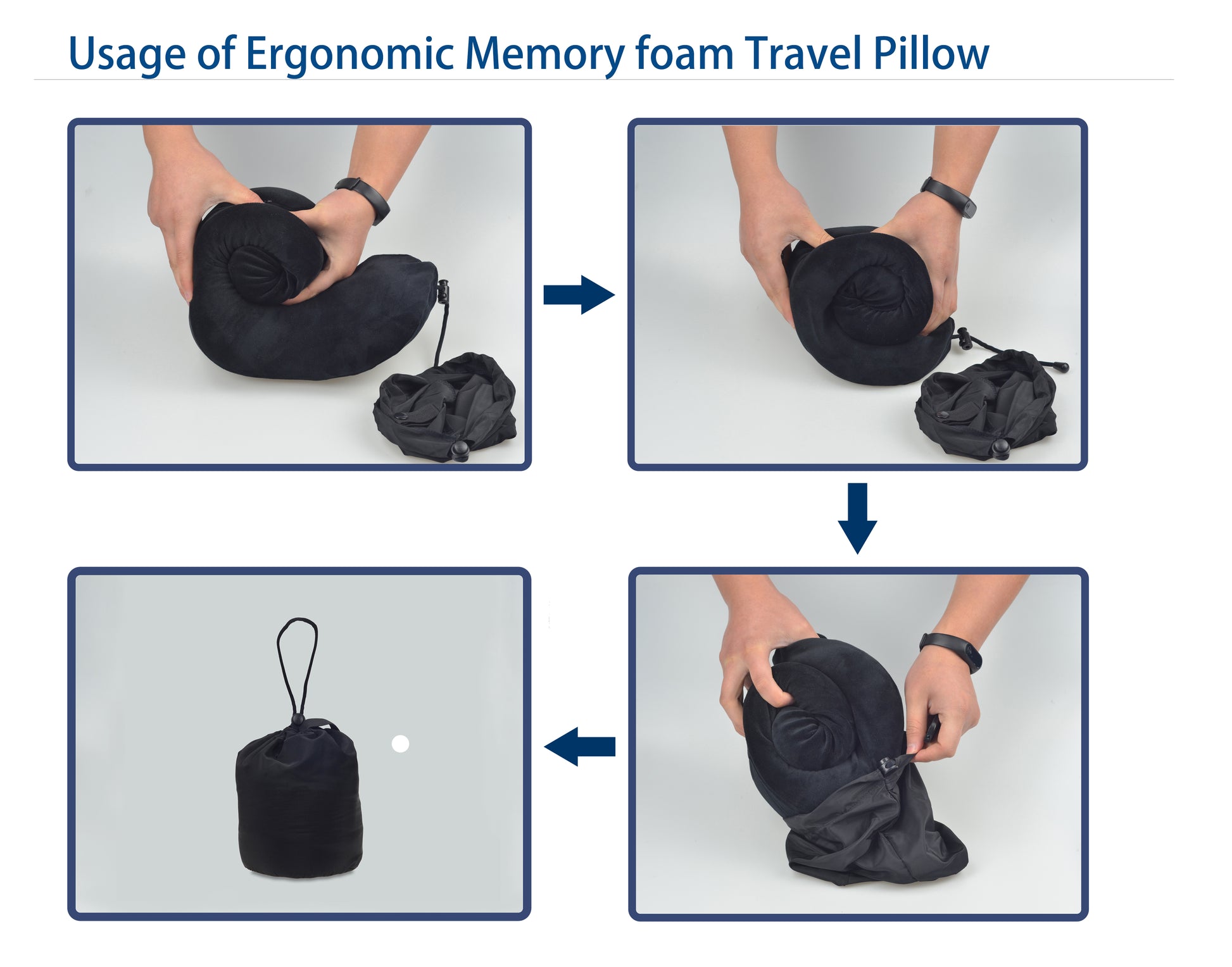 Usage of Ergonomic Memory foam Travel Pillow