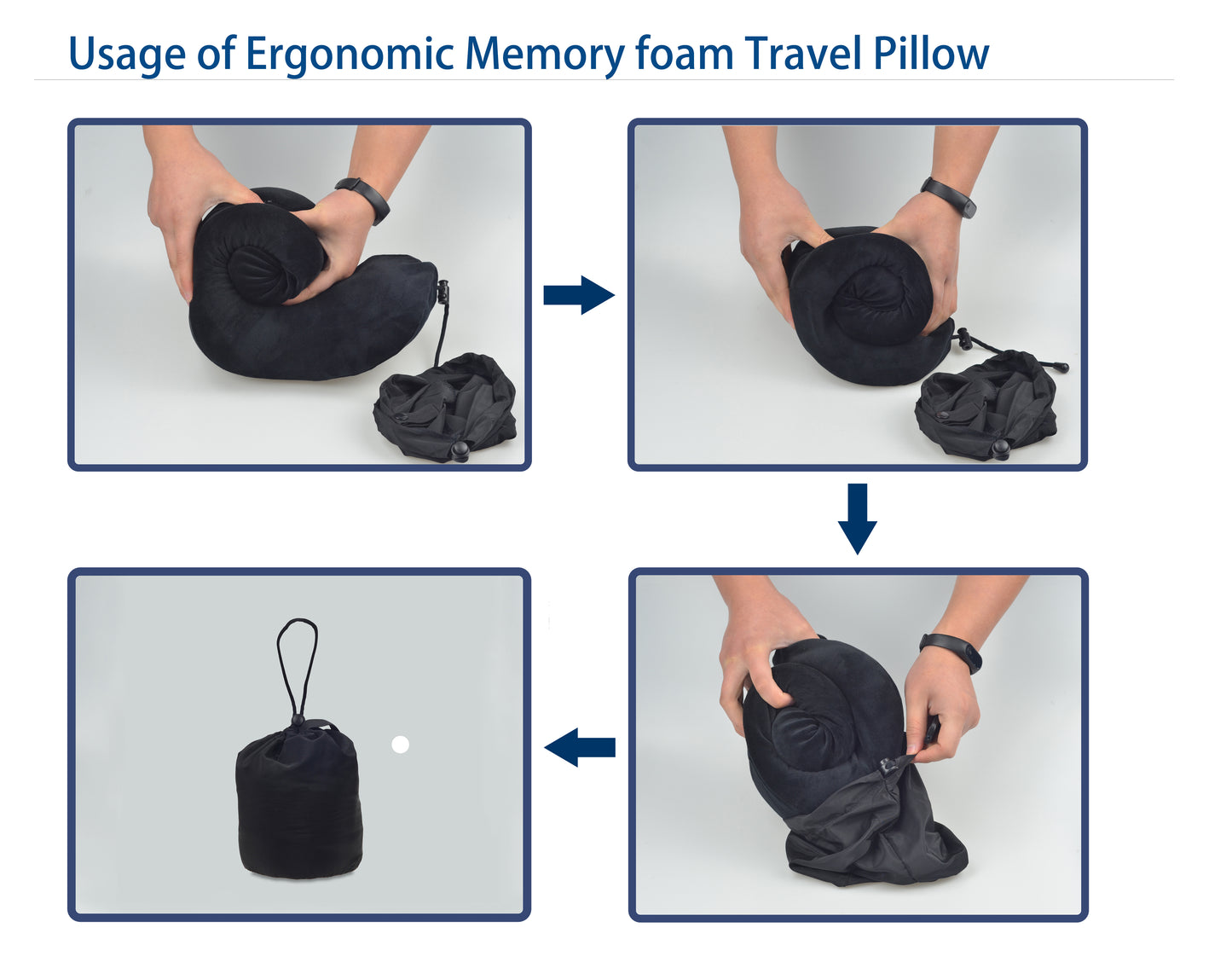 Usage of Ergonomic Memory foam Travel Pillow